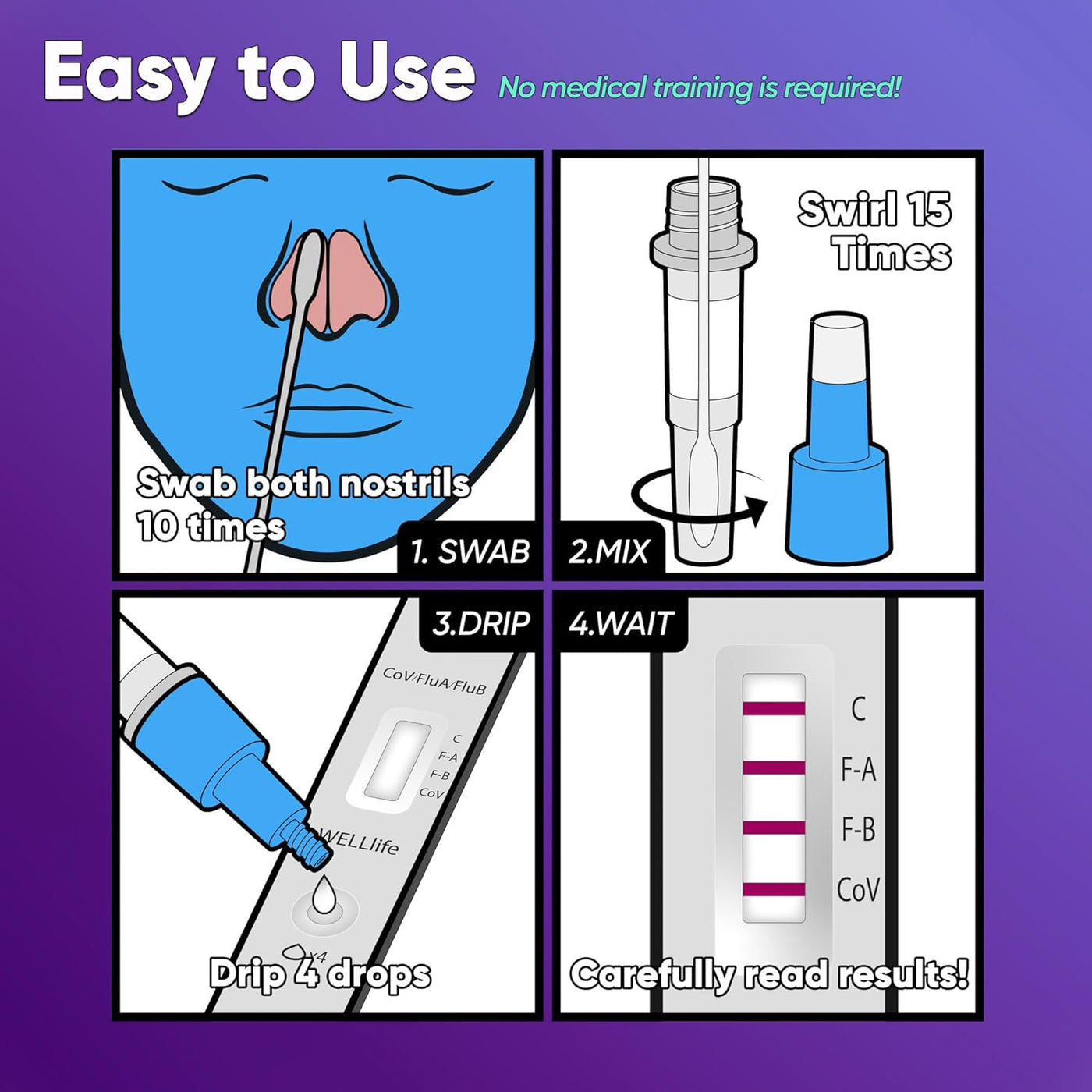 Easy to Use
No medical training is required!

Swab both nostrils 10 times

1. SWAB

Swirl 15 Times

2.MIX

3.DRIP

CoV/FluA/FluB

C
F-A
F-B
CoV

WELLlife

x4

Drip 4 drops

4.WAIT

C
F-A
F-B
CoV

Carefully read results!