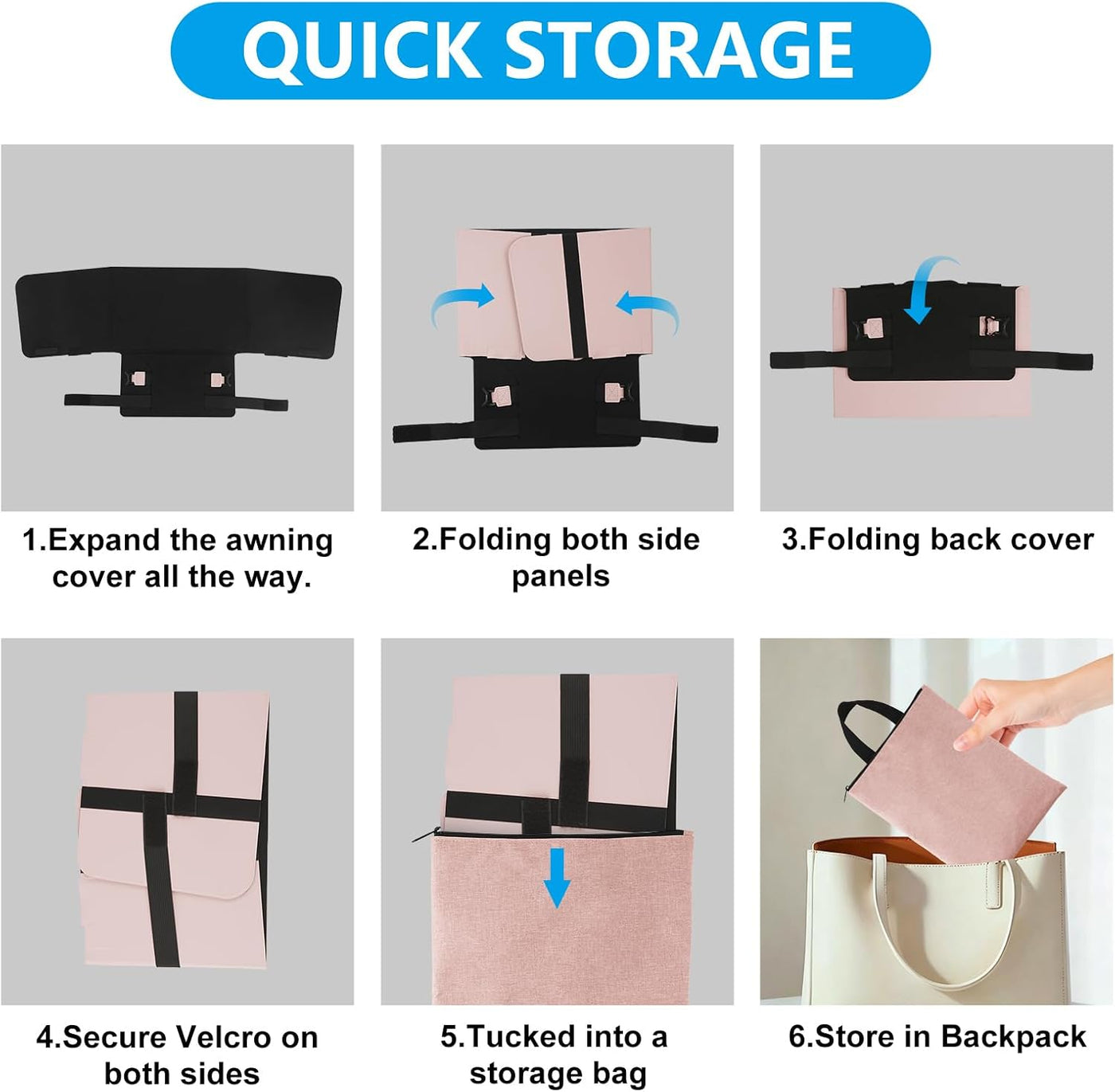 QUICK STORAGE

1.Expand the awning cover all the way.

2.Folding both side panels

3.Folding back cover

4.Secure Velcro on both sides

5.Tucked into a storage bag

6.Store in Backpack