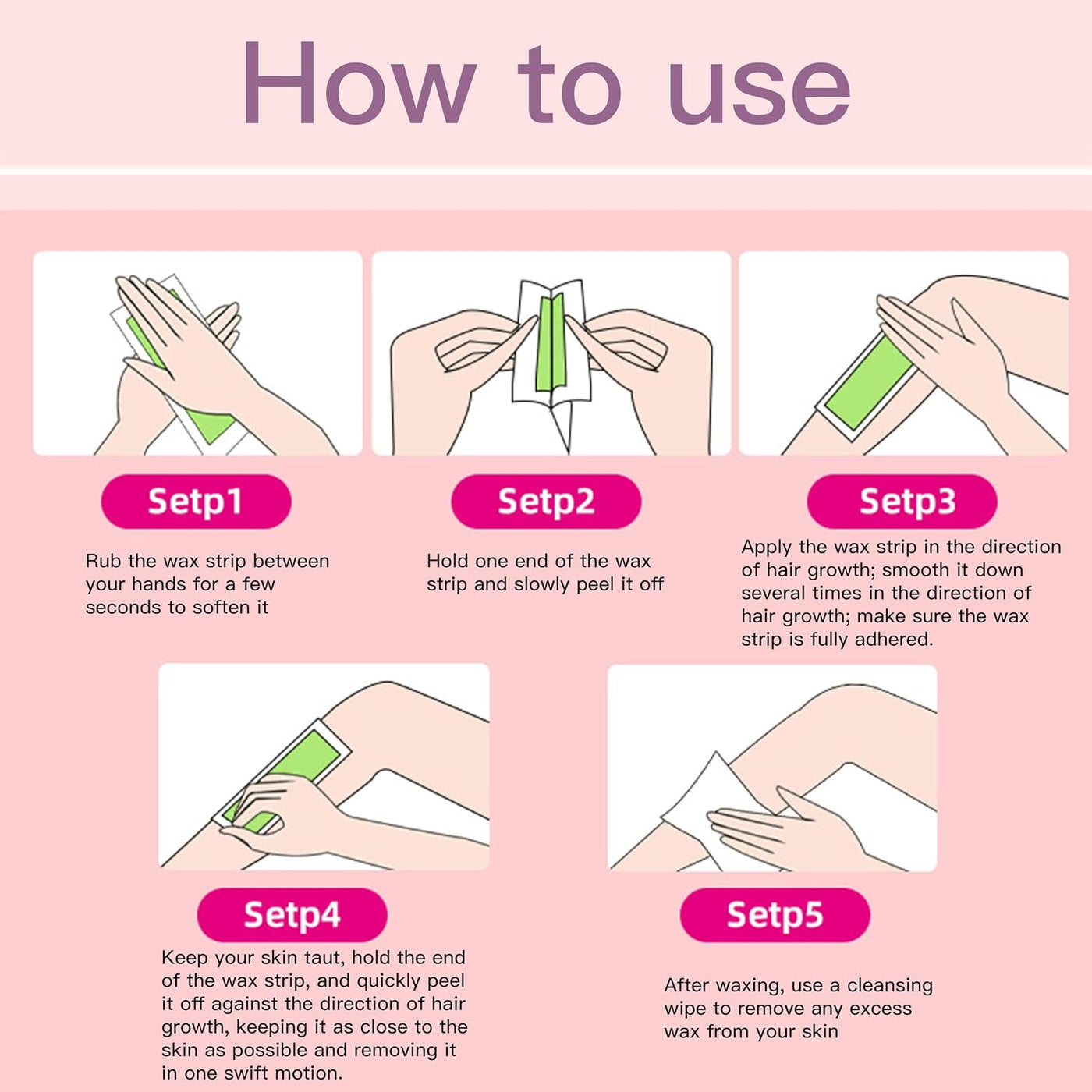 How to use

Setp1

Rub the wax strip between your hands for a few seconds to soften it

Setp2

Hold one end of the wax strip and slowly peel it off

Setp3

Apply the wax strip in the direction of hair growth; smooth it down several times in the direction of hair growth; make sure the wax strip is fully adhered.

Setp4

Keep your skin taut, hold the end of the wax strip, and quickly peel it off against the direction of hair growth, keeping it as close to the skin as possible and removing it in one swift motion.

Setp5

After waxing, use a cleansing wipe to remove any excess wax from your skin