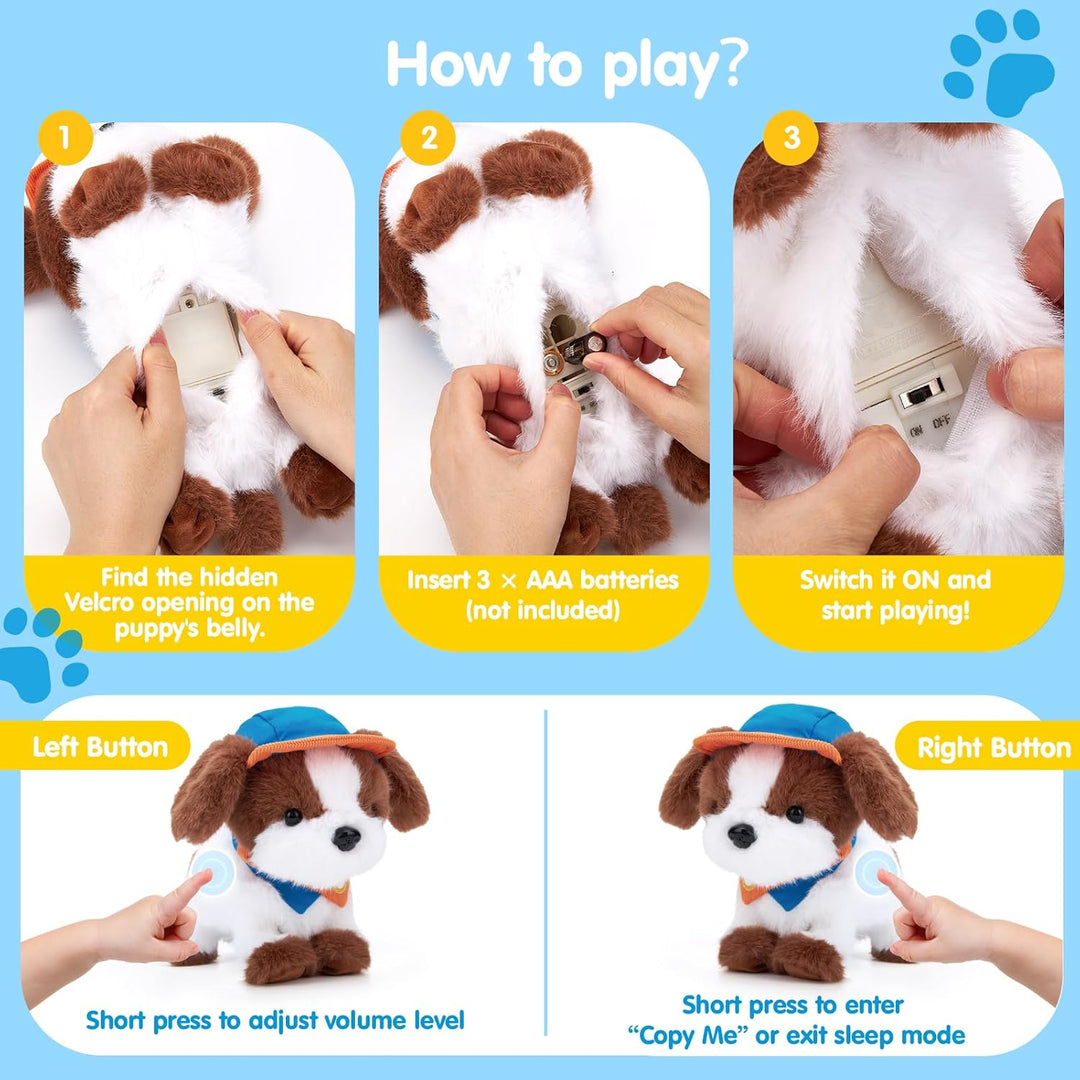 How to play?

1

Find the hidden Velcro opening on the puppy's belly.

2

Insert 3 × AAA batteries (not included)

3

ON OFF

Switch it ON and start playing!

Left Button

Short press to adjust volume level

Right Button

Short press to enter "Copy Me" or exit sleep mode