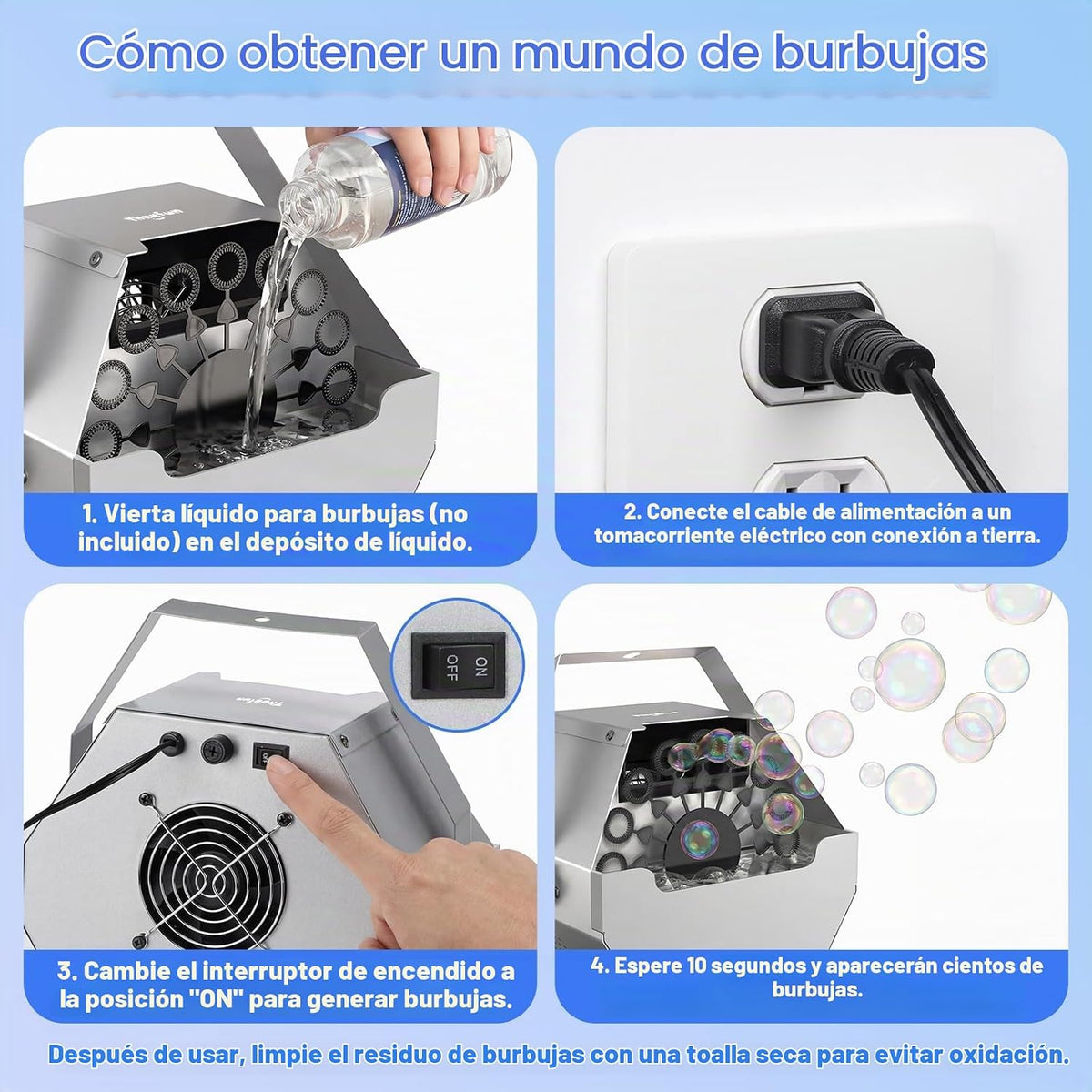 Cómo obtener un mundo de burbujas

1. Vierta líquido para burbujas (no incluido) en el depósito de líquido.

2. Conecte el cable de alimentación a un tomacorriente eléctrico con conexión a tierra.

ON
OFF

3. Cambie el interruptor de encendido a la posición "ON" para generar burbujas.

4. Espere 10 segundos y aparecerán cientos de burbujas.

Después de usar, limpie el residuo de burbujas con una toalla seca para evitar oxidación.