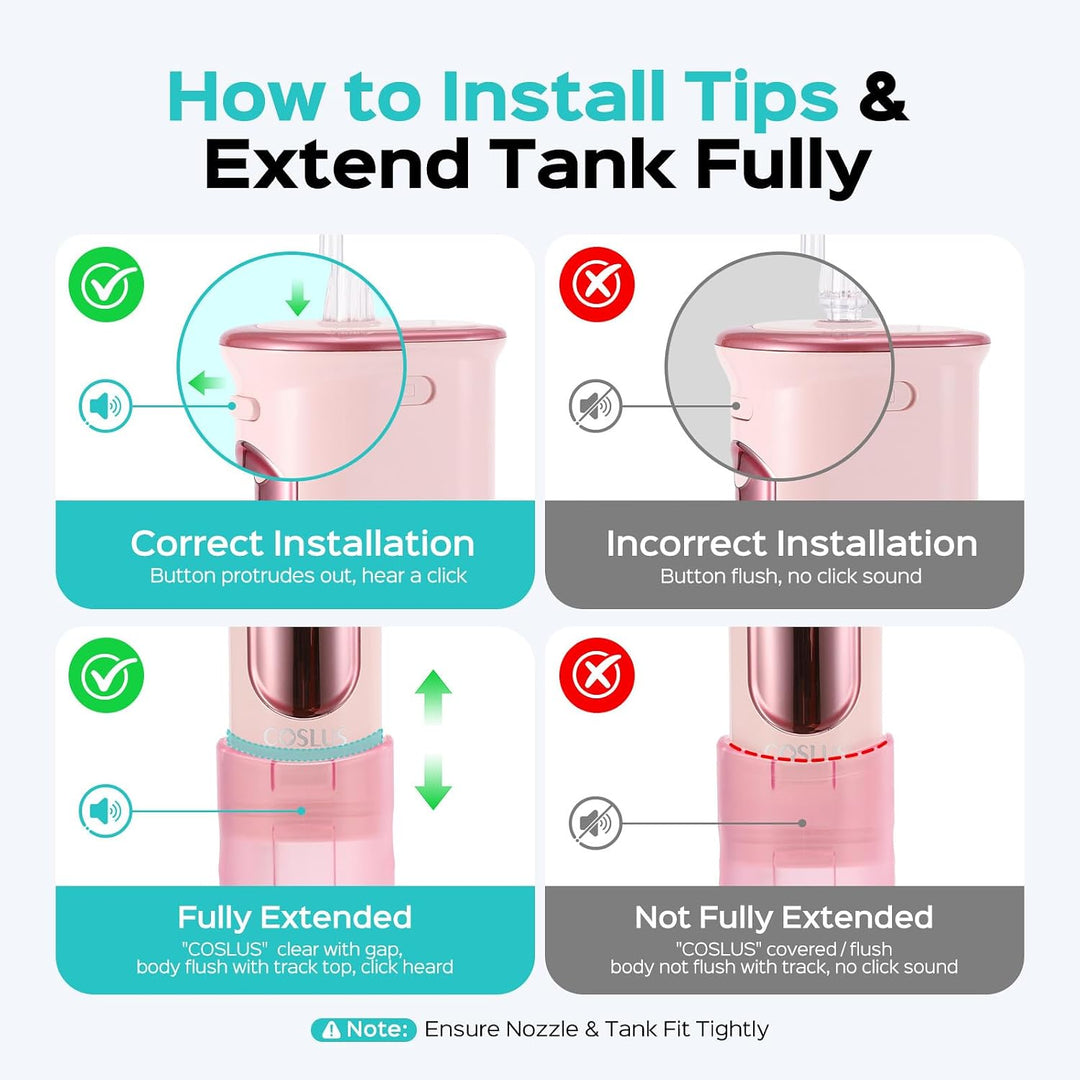 How to Install Tips & Extend Tank Fully

Correct Installation
Button protrudes out, hear a click

Incorrect Installation
Button flush, no click sound

COSLUS

Fully Extended
"COSLUS" clear with gap, body flush with track top, click heard

COSLUS

Not Fully Extended
"COSLUS" covered / flush body not flush with track, no click sound

Note: Ensure Nozzle & Tank Fit Tightly