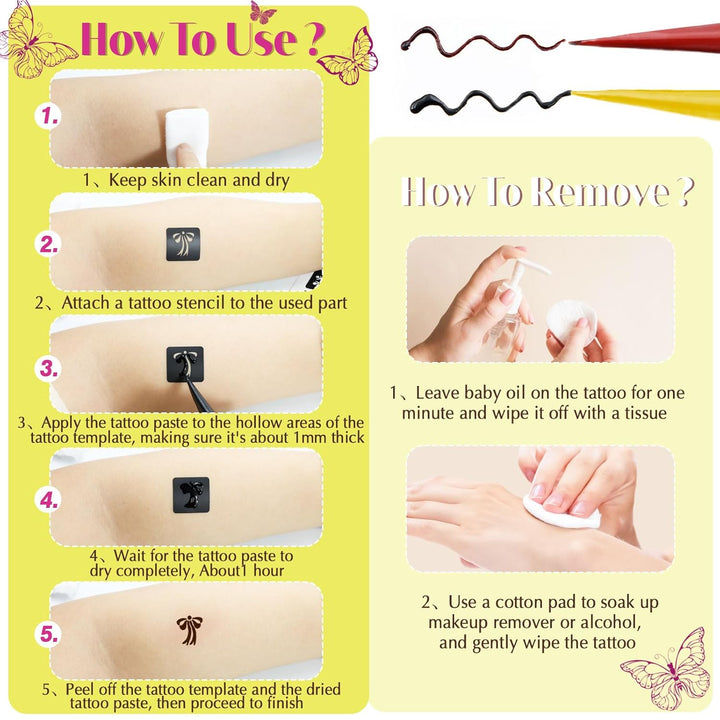 How To Use ?

1.

1、Keep skin clean and dry

2.

2、Attach a tattoo stencil to the used part

3.

3、Apply the tattoo paste to the hollow areas of the tattoo template, making sure it's about 1mm thick

4.

4、Wait for the tattoo paste to dry completely, About1 hour

5.

5、Peel off the tattoo template and the dried tattoo paste, then proceed to finish

How To Remove ?

1、Leave baby oil on the tattoo for one minute and wipe it off with a tissue

2、Use a cotton pad to soak up makeup remover or alcohol, and gently wipe the tattoo