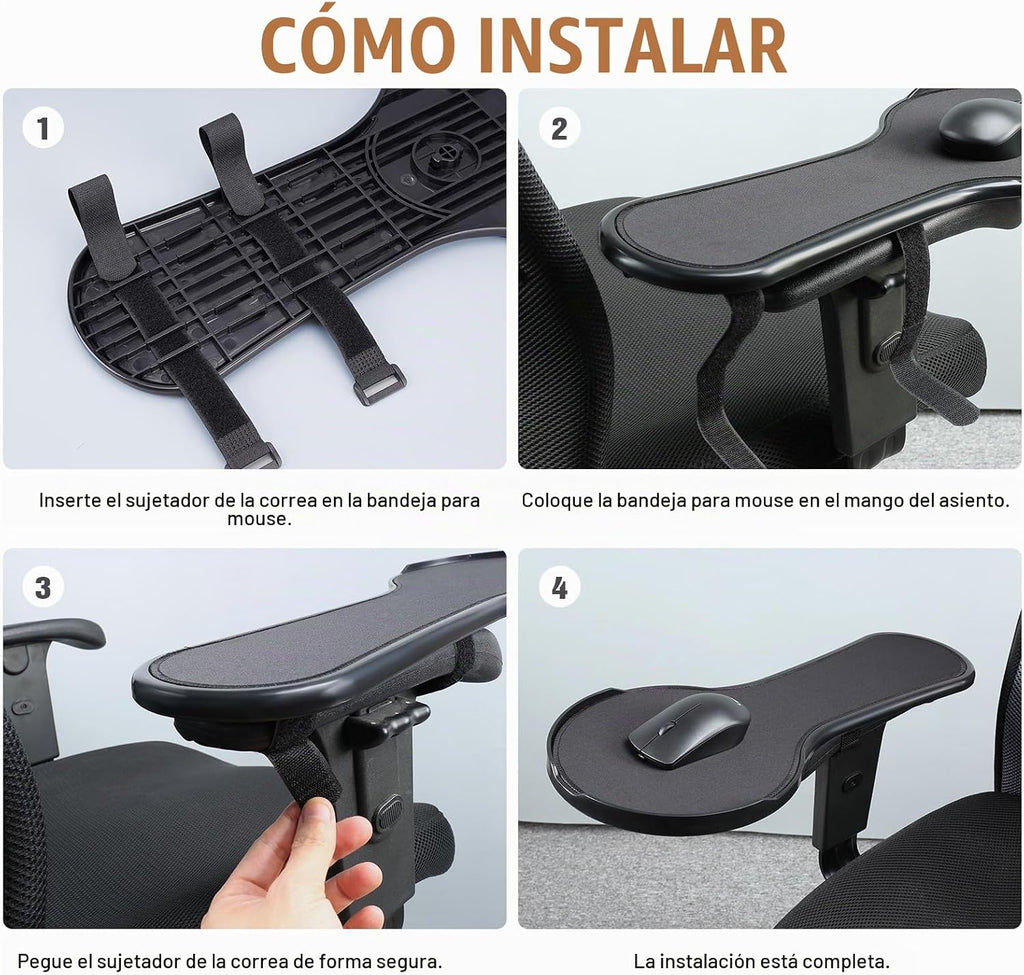 CÓMO INSTALAR

1

Inserte el sujetador de la correa en la bandeja para mouse.

2

Coloque la bandeja para mouse en el mango del asiento.

3

Pegue el sujetador de la correa de forma segura.

4

La instalación está completa.