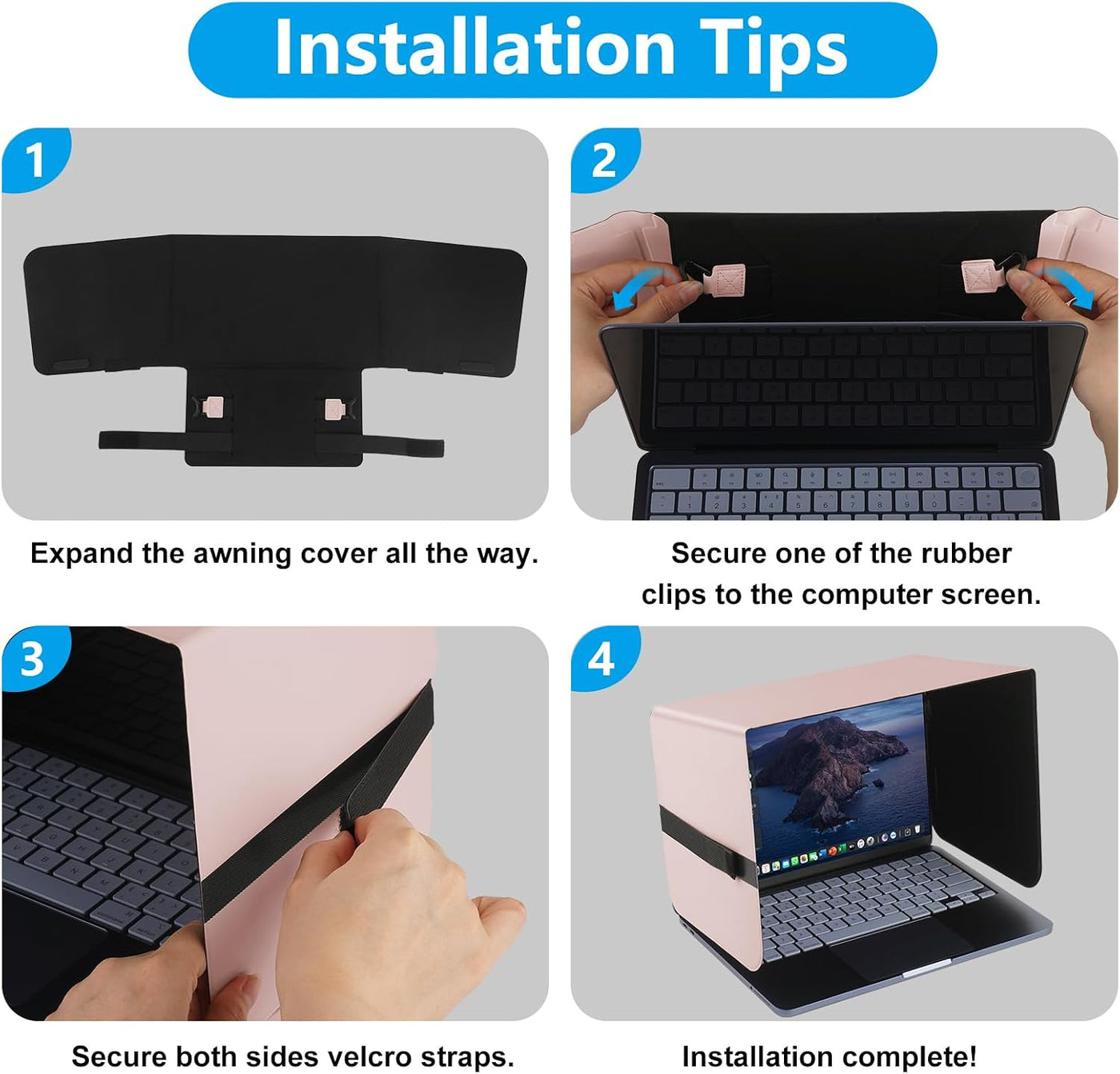 Installation Tips

1

Expand the awning cover all the way.

2

Secure one of the rubber clips to the computer screen.

3

Secure both sides velcro straps.

4

Installation complete!