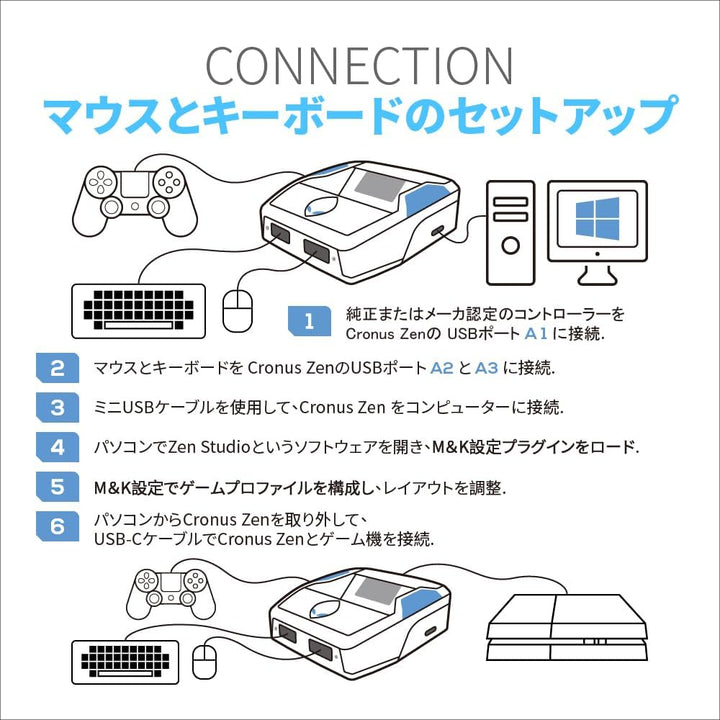 CONNECTION
マウスとキーボードのセットアップ

1 純正またはメーカ認定のコントローラーを Cronus Zenの USBポート A1 に接続.

2 マウスとキーボードを Cronus ZenのUSBポート A2 と A3 に接続.

3 ミニUSBケーブルを使用して、Cronus Zen をコンピューターに接続.

4 パソコンでZen Studioというソフトウェアを開き、M&K設定プラグインをロード.

5 M&K設定でゲームプロファイルを構成し、レイアウトを調整.

6 パソコンからCronus Zenを取り外して、USB-CケーブルでCronus Zenとゲーム機を接続.