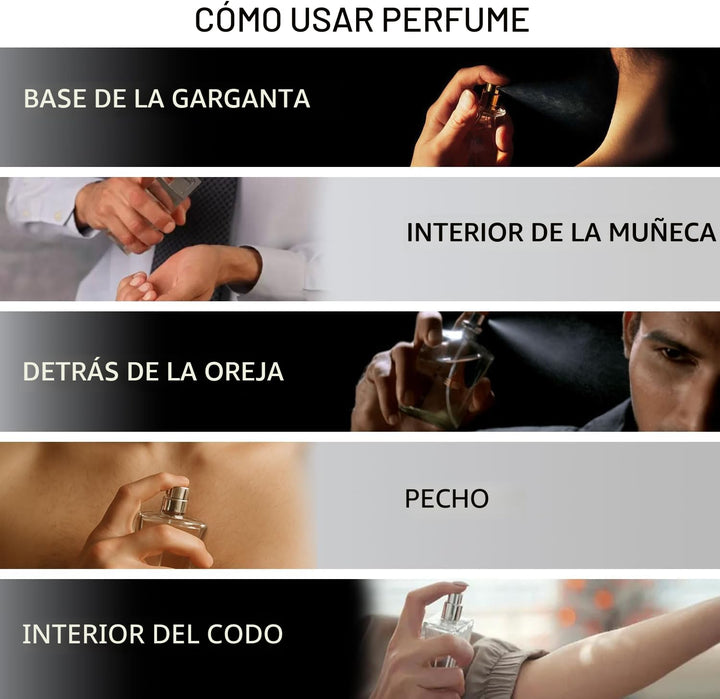 CÓMO USAR PERFUME

BASE DE LA GARGANTA

INTERIOR DE LA MUÑECA

DETRÁS DE LA OREJA

PECHO

INTERIOR DEL CODO