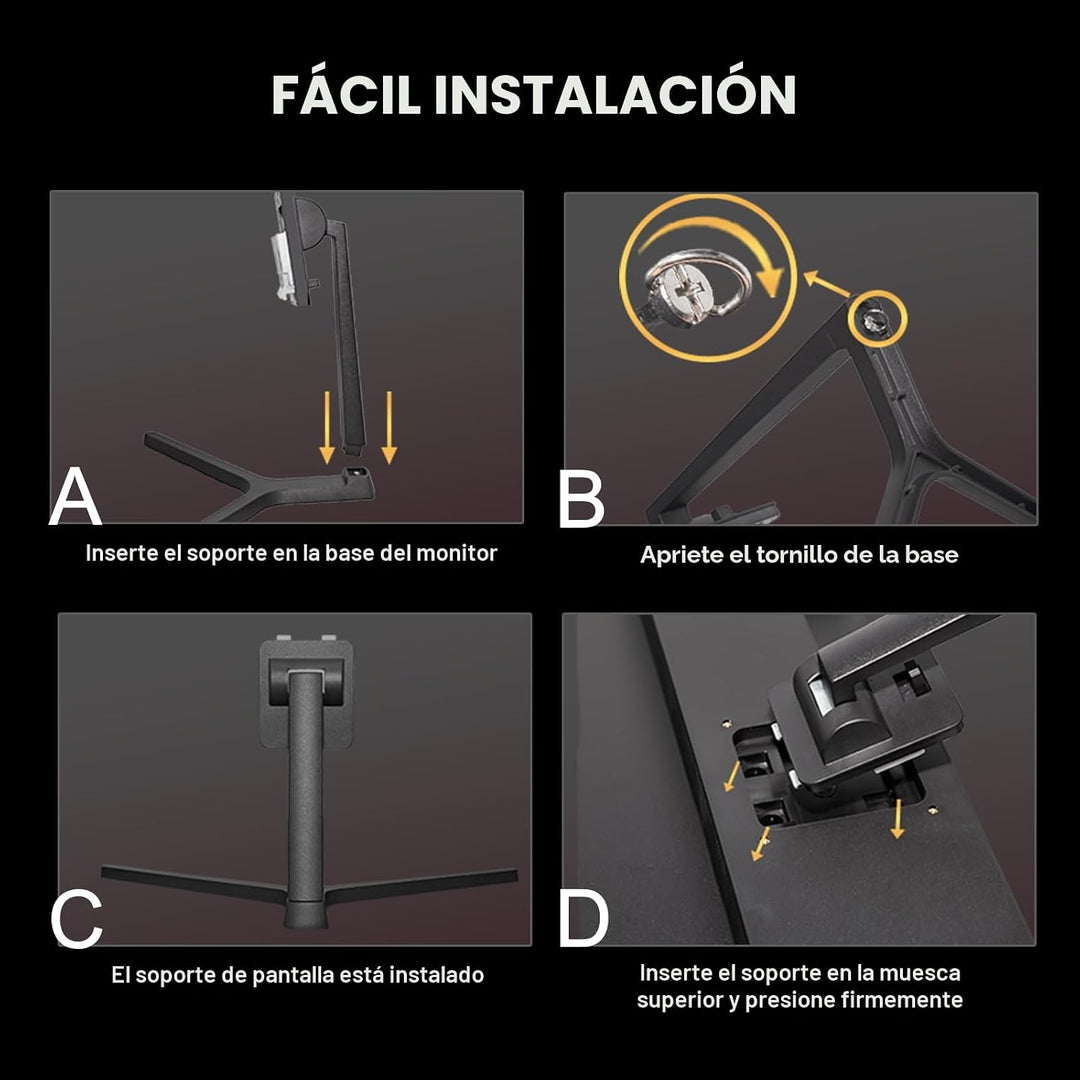 FÁCIL INSTALACIÓN

A

Inserte el soporte en la base del monitor

B

Apriete el tornillo de la base

C

El soporte de pantalla está instalado

D

Inserte el soporte en la muesca superior y presione firmemente