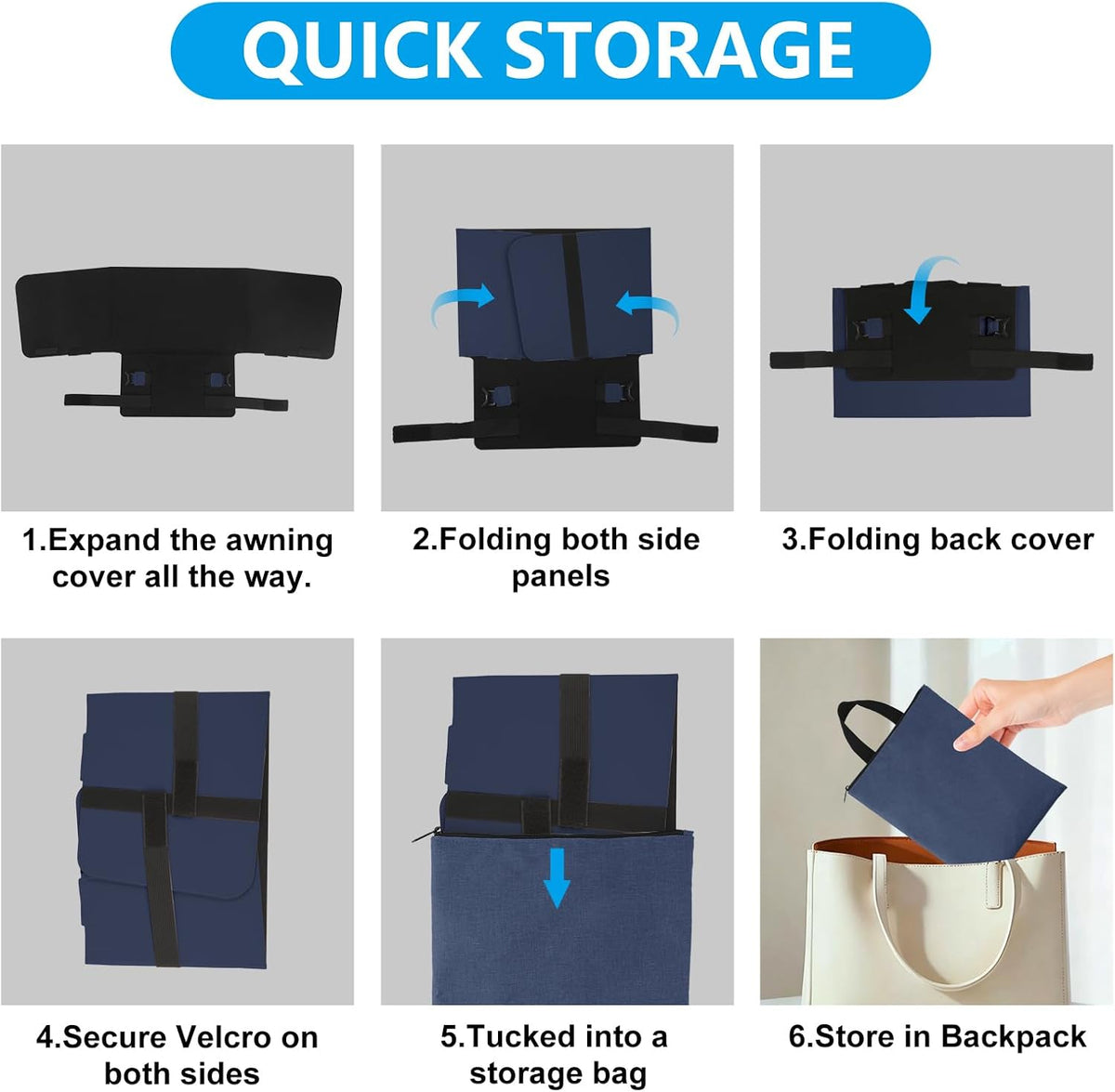 QUICK STORAGE

1.Expand the awning cover all the way.

2.Folding both side panels

3.Folding back cover

4.Secure Velcro on both sides

5.Tucked into a storage bag

6.Store in Backpack