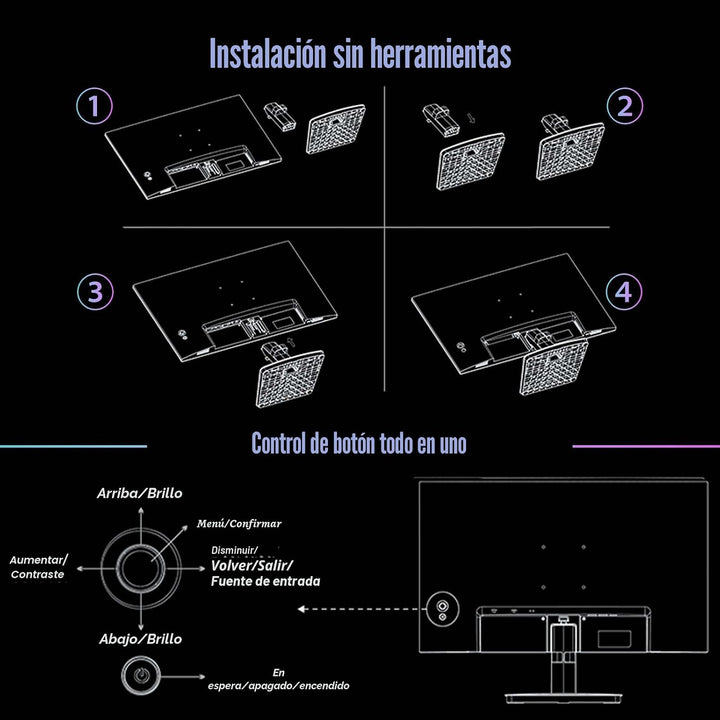 Instalación sin herramientas

1

2

3

4

Control de botón todo en uno

Arriba/Brillo

Menú/Confirmar

Aumentar/ Contraste

Disminuir/ Volver/Salir/ Fuente de entrada

Abajo/Brillo

En espera/apagado/encendido