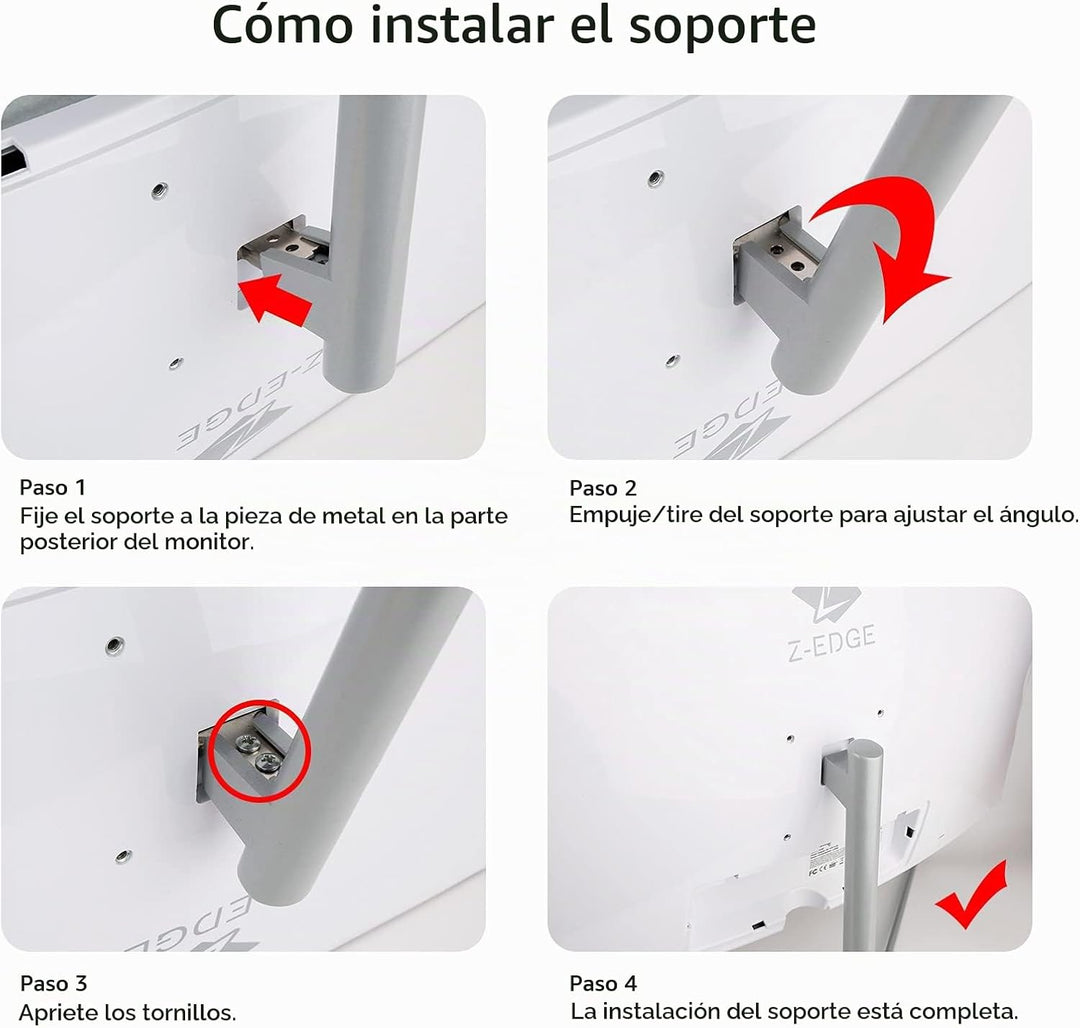 Cómo instalar el soporte

Z-EDGE

Paso 1
Fije el soporte a la pieza de metal en la parte posterior del monitor.

EDGE

Paso 2
Empuje/tire del soporte para ajustar el ángulo.

EDGE

Paso 3
Apriete los tornillos.

Z-EDGE

Paso 4
La instalación del soporte está completa.