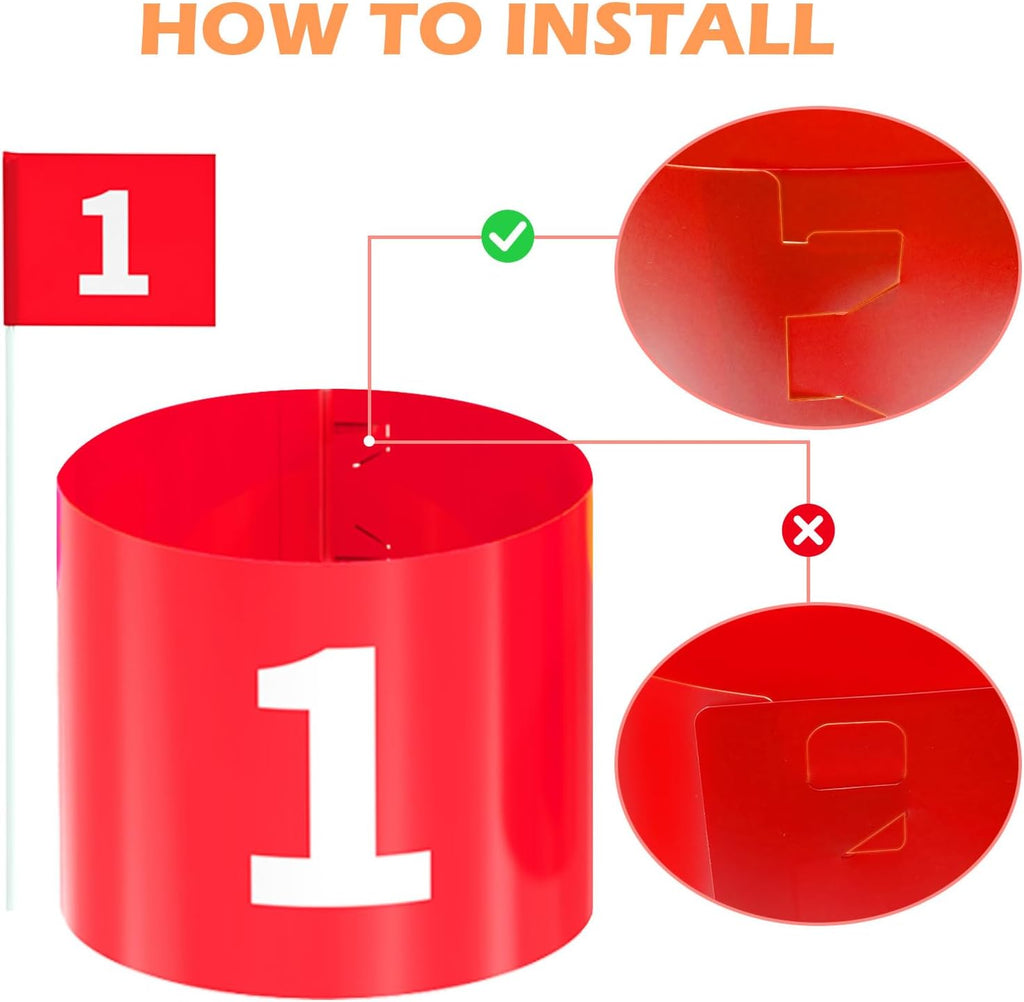 HOW TO INSTALL

1

1