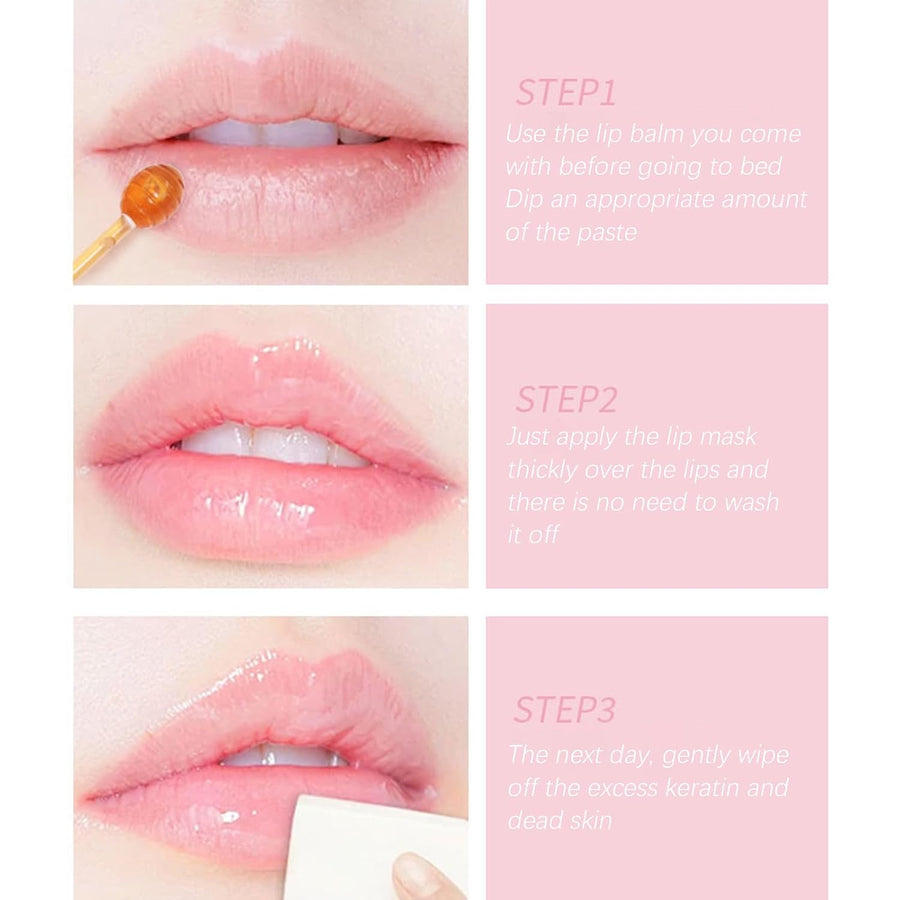 STEP1
Use the lip balm you come with before going to bed Dip an appropriate amount of the paste

STEP2
Just apply the lip mask thickly over the lips and there is no need to wash it off

STEP3
The next day, gently wipe off the excess keratin and dead skin