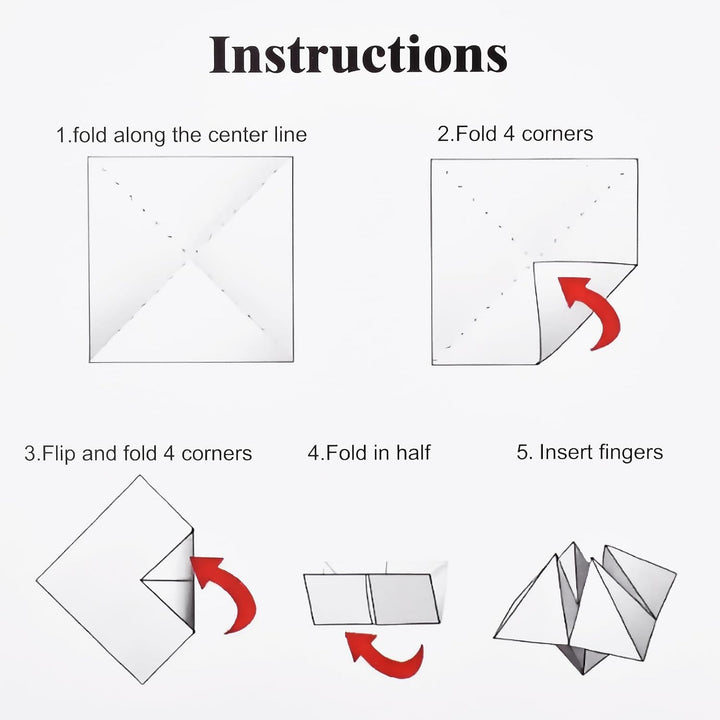 Instructions

1.fold along the center line

2.Fold 4 corners

3.Flip and fold 4 corners

4.Fold in half

5. Insert fingers