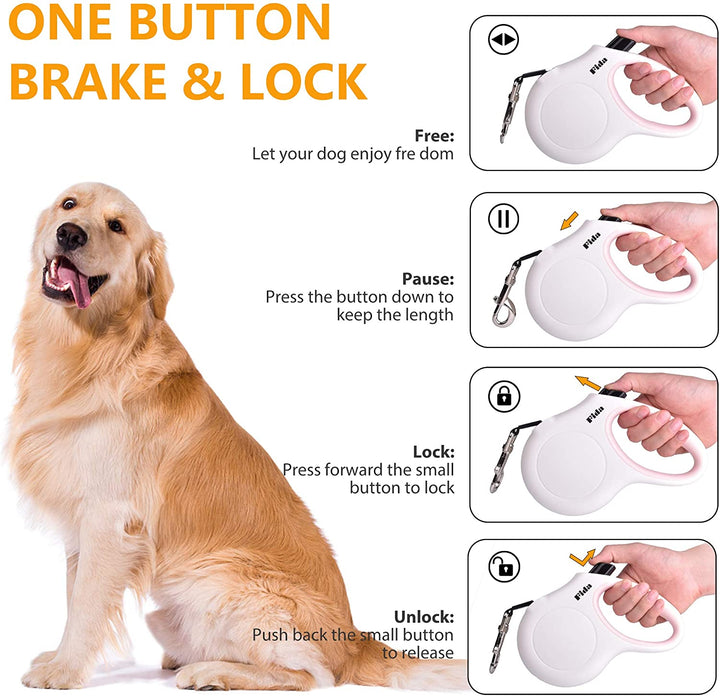 ONE BUTTON BRAKE & LOCK

Free:
Let your dog enjoy fre dom

Fida

Pause:
Press the button down to keep the length

Fida

Lock:
Press forward the small button to lock

Fida

Unlock:
Push back the small button to release

Fida