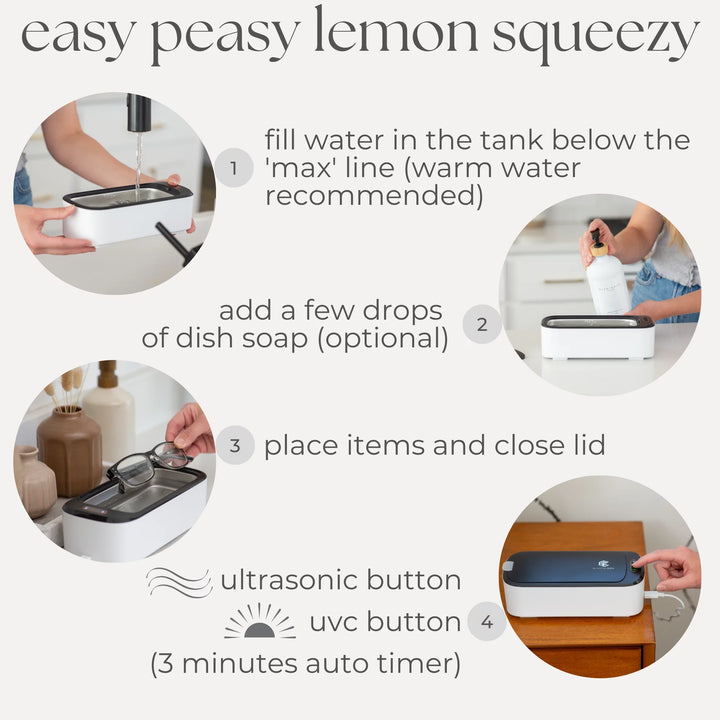 easy peasy lemon squeezy

1 fill water in the tank below the 'max' line (warm water recommended)

add a few drops of dish soap (optional) 2

3 place items and close lid

ultrasonic button

uvc button 4

(3 minutes auto timer)