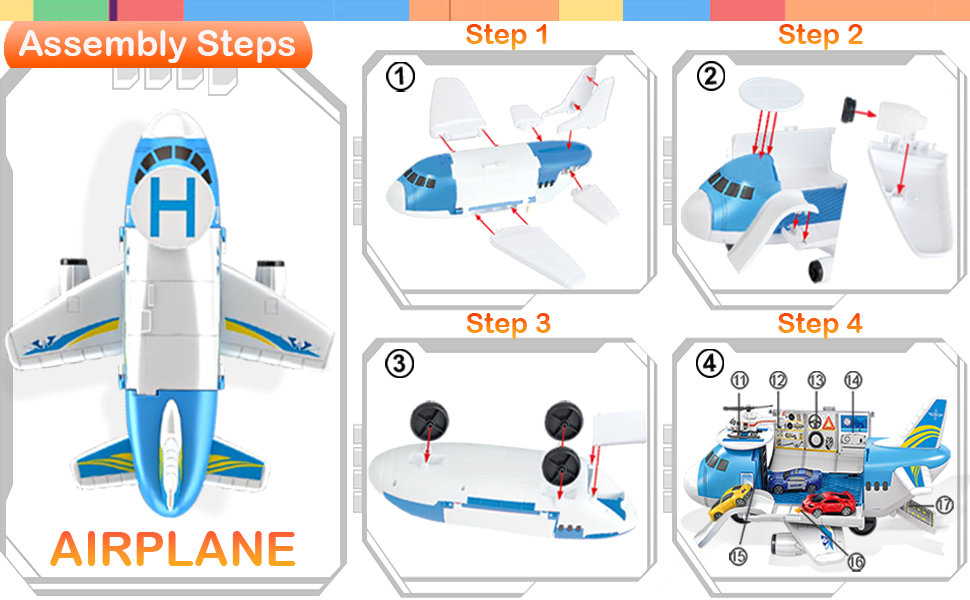 Assembly Steps

H

AIRPLANE

Step 1

①

Step 2

②

Step 3

③

Step 4

④

⑪ ⑫ ⑬ ⑭

⑮ ⑯ ⑰