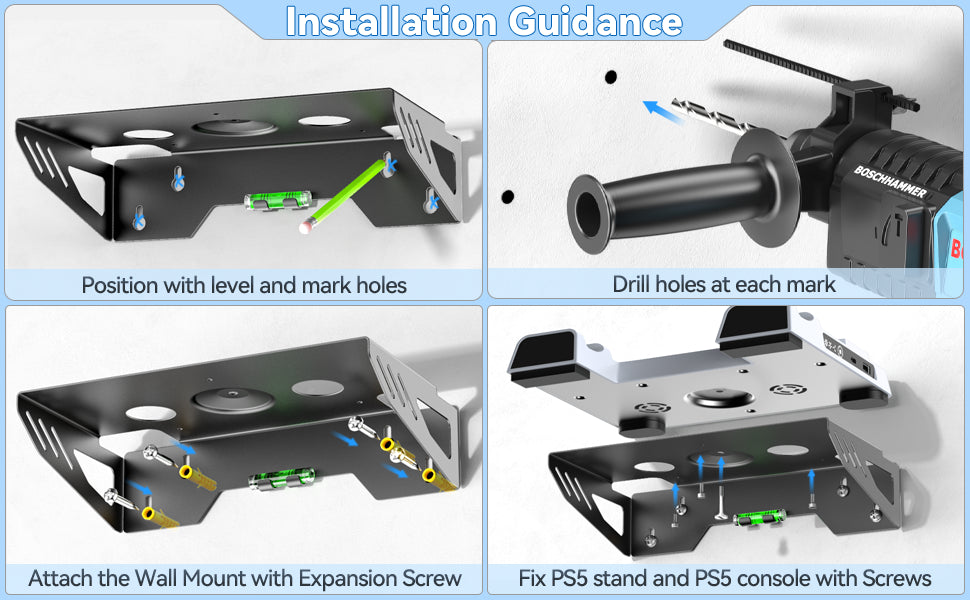 Installation Guidance

BOSCHHAMMER

Position with level and mark holes

Drill holes at each mark

Attach the Wall Mount with Expansion Screw

Fix PS5 stand and PS5 console with Screws